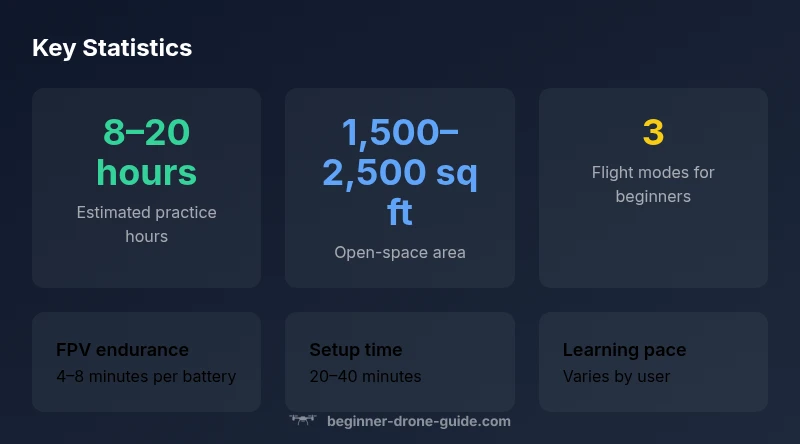 Key Statistics

8–20 hours
Estimated practice hours

1,500–2,500 sq ft
Open-space area

3
Flight modes for beginners

FPV endurance
4–8 minutes per battery

Setup time
20–40 minutes

Learning pace
Varies by user

beginner-drone-guide.com